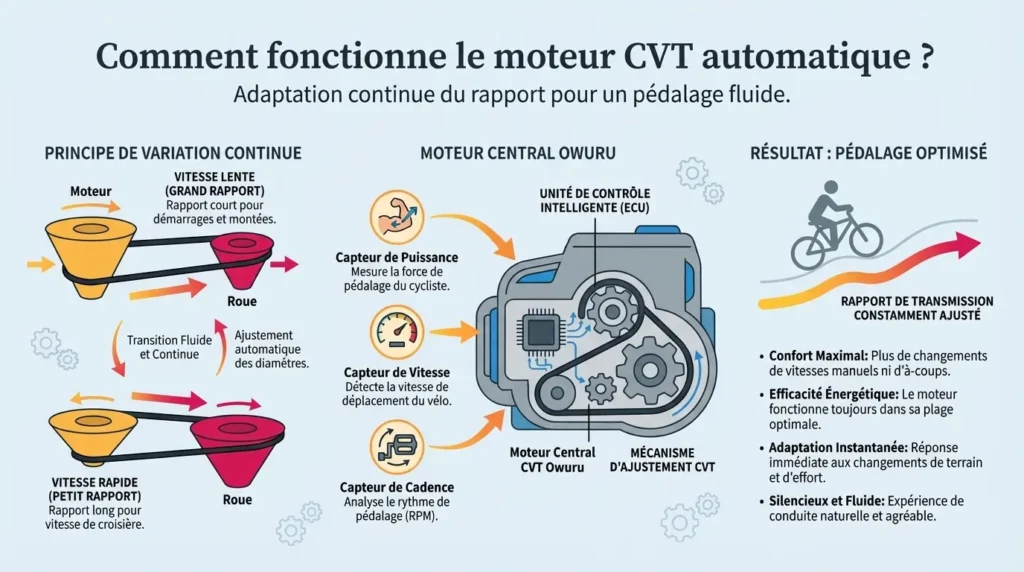 Comment fonctionne le moteur CVT automatique ?

Adaptation continue du rapport pour un pédalage fluide.

PRINCIPE DE VARIATION CONTINUE

Moteur

VITESSE LENTE (GRAND RAPPORT)
Rapport court pour démarrages et montées.

Roue

Transition Fluide et Continue

Ajustement automatique des diamètres.

VITESSE RAPIDE (PETIT RAPPORT)
Rapport long pour vitesse de croisière.

Roue

MOTEUR CENTRAL OWURU

Capteur de Puissance
Mesure la force de pédalage du cycliste.

Capteur de Vitesse
Détecte la vitesse de déplacement du vélo.

Capteur de Cadence
Analyse le rythme de pédalage (RPM).

UNITÉ DE CONTRÔLE INTELLIGENTE (ECU)

Moteur Central CVT Owuru

MÉCANISME D'AJUSTEMENT CVT

RÉSULTAT : PÉDALAGE OPTIMISÉ

RAPPORT DE TRANSMISSION CONSTAMMENT AJUSTÉ

• Confort Maximal: Plus de changements de vitesses manuels ni d'à-coups.
• Efficacité Énergétique: Le moteur fonctionne toujours dans sa plage optimale.
• Adaptation Instantanée: Réponse immédiate aux changements de terrain et d'effort.
• Silencieux et Fluide: Expérience de conduite naturelle et agréable.