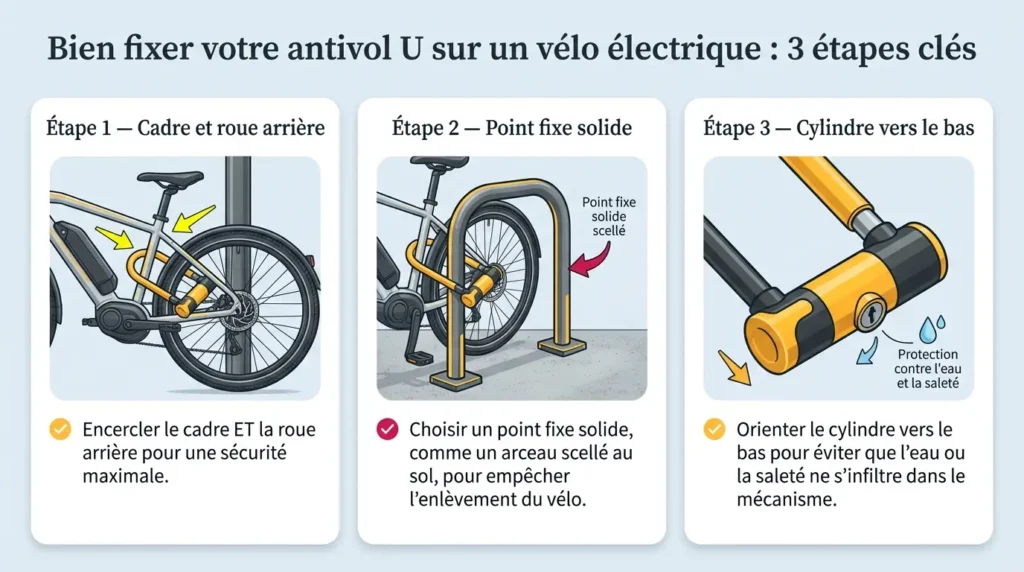 Bien fixer votre antivol U sur un vélo électrique : 3 étapes clés

Étape 1 — Cadre et roue arrière

Encercler le cadre ET la roue arrière pour une sécurité maximale.

Étape 2 — Point fixe solide

Point fixe solide scellé

Choisir un point fixe solide, comme un arceau scellé au sol, pour empêcher l'enlèvement du vélo.

Étape 3 — Cylindre vers le bas

Protection contre l'eau et la saleté

Orienter le cylindre vers le bas pour éviter que l'eau ou la saleté ne s'infiltre dans le mécanisme.