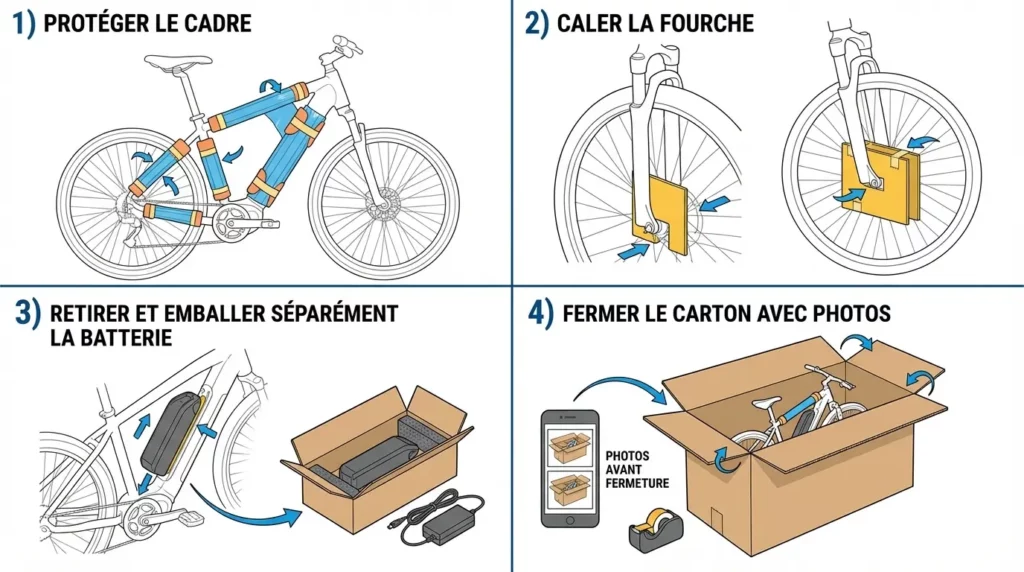 1) PROTÉGER LE CADRE

2) CALER LA FOURCHE

3) RETIRER ET EMBALLER SÉPARÉMENT LA BATTERIE

4) FERMER LE CARTON AVEC PHOTOS

PHOTOS AVANT FERMETURE